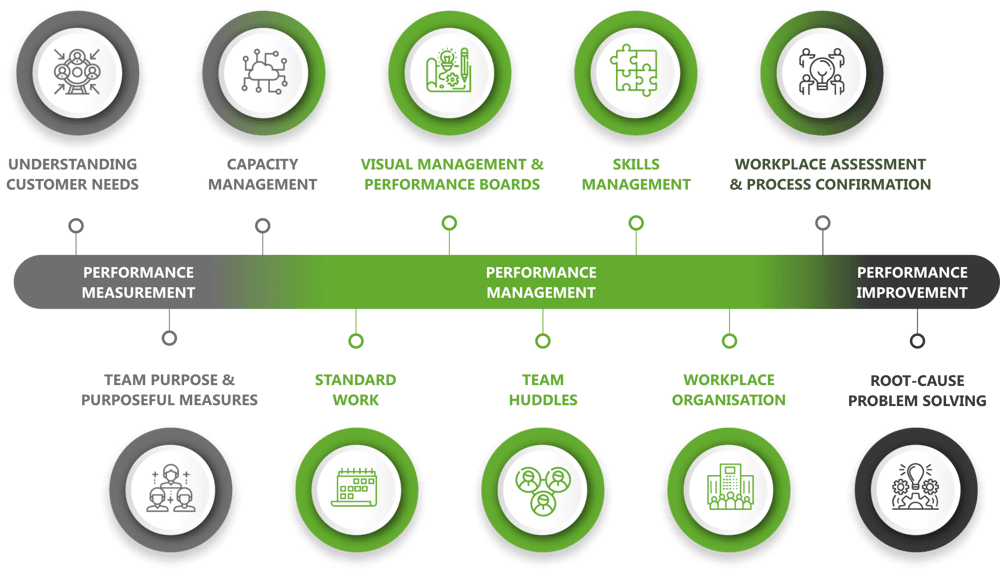 UNDERSTANDING CUSTOMER NEEDS

CAPACITY MANAGEMENT

VISUAL MANAGEMENT & PERFORMANCE BOARDS

SKILLS MANAGEMENT

WORKPLACE ASSESSMENT & PROCESS CONFIRMATION

PERFORMANCE MEASUREMENT

PERFORMANCE MANAGEMENT

PERFORMANCE IMPROVEMENT

TEAM PURPOSE & PURPOSEFUL MEASURES

STANDARD WORK

TEAM HUDDLES

WORKPLACE ORGANISATION

ROOT-CAUSE PROBLEM SOLVING